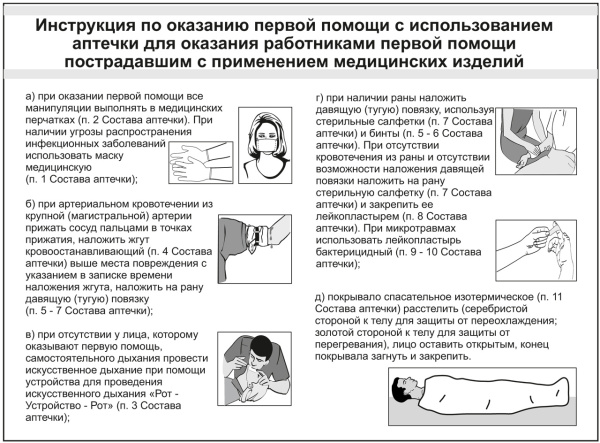 Инструкция по оказанию первой помощи с использованием аптечки для оказания работниками первой помощи пострадавшим с применением медицинских изделий

а) при оказании первой помощи все манипуляции выполнять в медицинских перчатках (п. 2 Состава аптечки). При наличии угрозы распространения инфекционных заболеваний использовать маску медицинскую (п. 1 Состава аптечки);

б) при артериальном кровотечении из крупной (магистральной) артерии прижать сосуд пальцами в точках прижатия, наложить жгут кровоостанавливающий (п. 4 Состава аптечки) выше места повреждения с указанием в записке времени наложения жгута, наложить на рану давящую (тугую) повязку (п. 5 - 7 Состава аптечки);

в) при отсутствии у лица, которому оказывают первую помощь, самостоятельного дыхания провести искусственное дыхание при помощи устройства для проведения искусственного дыхания «Рот - Устройство - Рот» (п. 3 Состава аптечки);

г) при наличии раны наложить давящую (тугую) повязку, используя стерильные салфетки (п. 7 Состава аптечки) и бинты (п. 5 - 6 Состава аптечки). При отсутствии кровотечения из раны и отсутствии возможности наложения давящей повязки наложить на рану стерильную салфетку (п. 7 Состава аптечки) и закрепить ее лейкопластырем (п. 8 Состава аптечки). При микротравмах использовать лейкопластырь бактерицидный (п. 9 - 10 Состава аптечки);

д) покрывало спасательное изотермическое (п. 11 Состава аптечки) расстелить (серебристой стороной к телу для защиты от переохлаждения; золотой стороной к телу для защиты от перегревания), лицо оставить открытым, конец покрывала загнуть и закрепить.